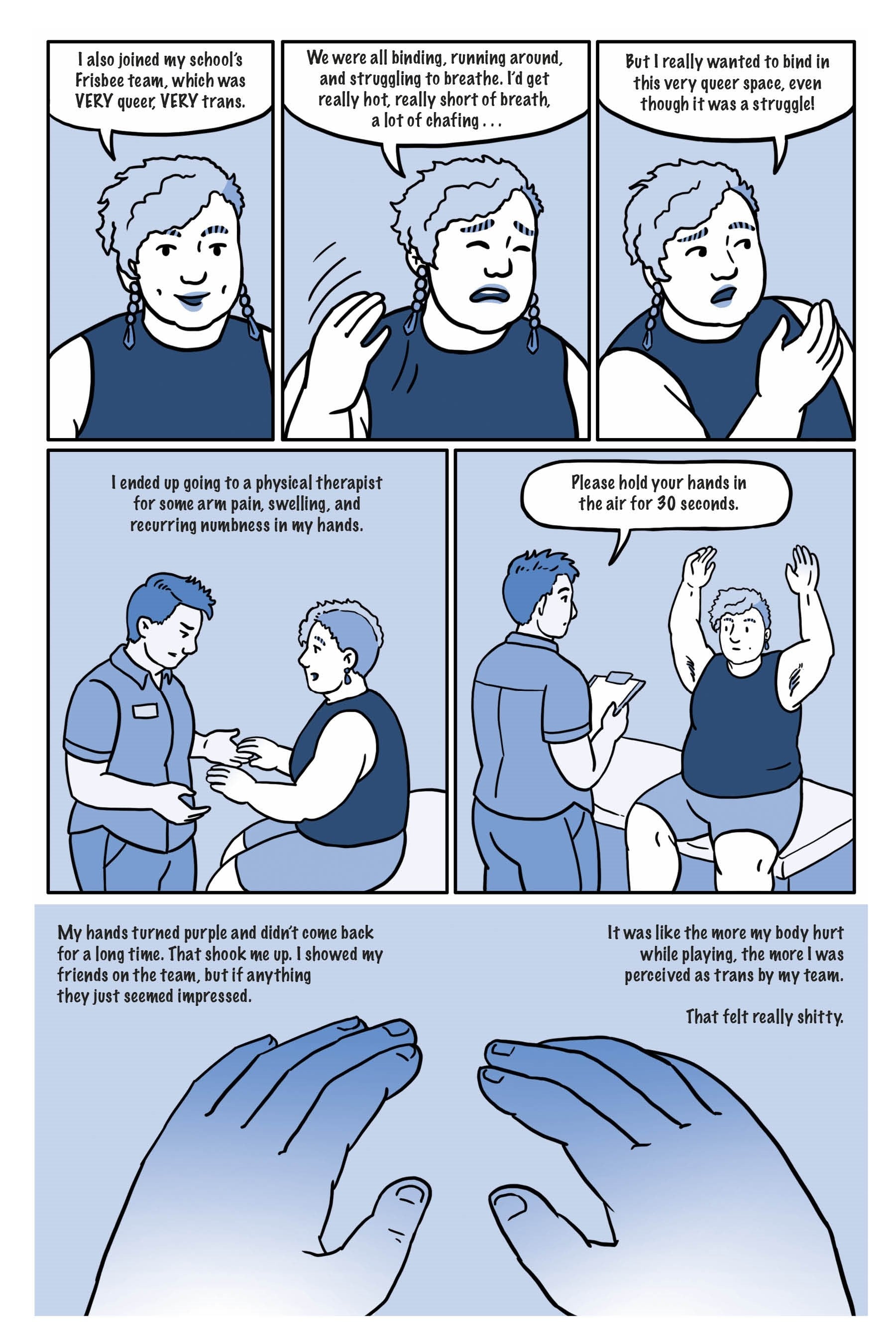 I also joined my school's Frisbee team, which was VERY queer, VERY trans.

We were all binding, running around, and struggling to breathe. I'd get really hot, really short of breath, a lot of chafing . . .

But I really wanted to bind in this very queer space, even though it was a struggle!

I ended up going to a physical therapist for some arm pain, swelling, and recurring numbness in my hands.

Please hold your hands in the air for 30 seconds.

My hands turned purple and didn't come back for a long time. That shook me up. I showed my friends on the team, but if anything they just seemed impressed.

It was like the more my body hurt while playing, the more I was perceived as trans by my team.

That felt really shitty.